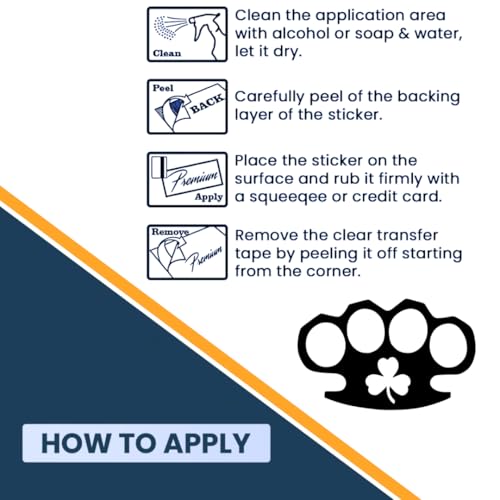 Clean

Clean the application area with alcohol or soap & water, let it dry.

Peel
BACK

Carefully peel of the backing layer of the sticker.

Premium
Apply

Place the sticker on the surface and rub it firmly with a squeeqee or credit card.

Remove
Premium

Remove the clear transfer tape by peeling it off starting from the corner.

HOW TO APPLY