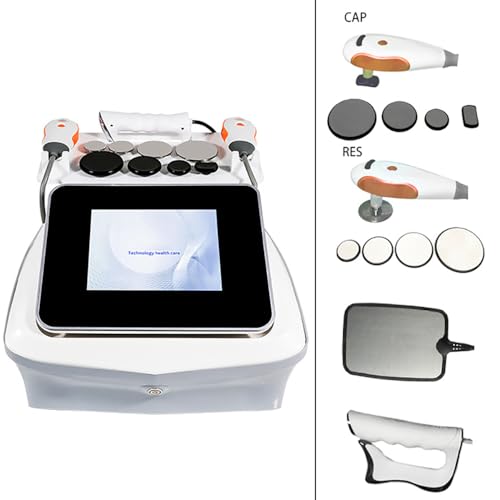 Technology health care

CAP

RES