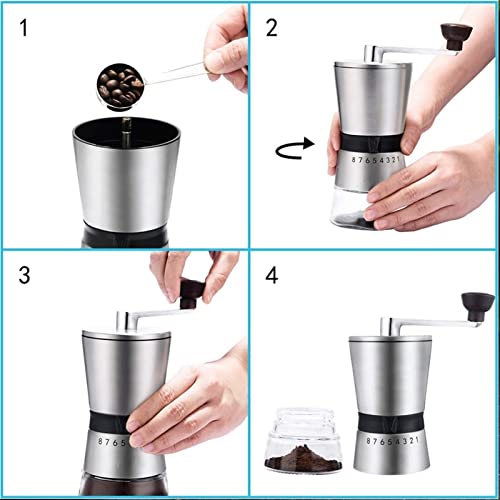 1

2

8 7 6 5 4 3 2 1

3

8 7 6 5

4

8 7 6 5 4 3 2 1