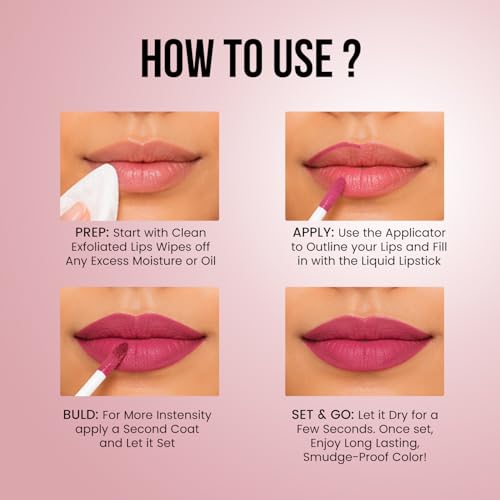 HOW TO USE ?

PREP: Start with Clean Exfoliated Lips Wipes off Any Excess Moisture or Oil

APPLY: Use the Applicator to Outline your Lips and Fill in with the Liquid Lipstick

BULD: For More Instensity apply a Second Coat and Let it Set

SET & GO: Let it Dry for a Few Seconds. Once set, Enjoy Long Lasting, Smudge-Proof Color!