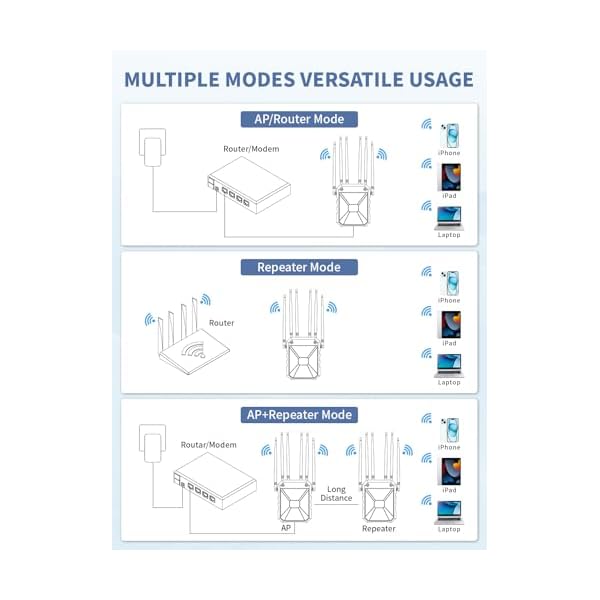 MULTIPLE MODES VERSATILE USAGE

AP/Router Mode

Router/Modem

iPhone

iPad

Laptop

Repeater Mode

Router

iPhone

iPad

Laptop

AP+Repeater Mode

Routar/Modem

Long Distance

AP

Repeater

iPhone

iPad

Laptop