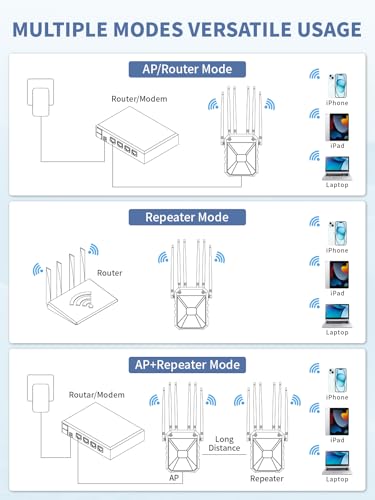 MULTIPLE MODES VERSATILE USAGE

AP/Router Mode

Router/Modem

iPhone

iPad

Laptop

Repeater Mode

Router

iPhone

iPad

Laptop

AP+Repeater Mode

Routar/Modem

Long Distance

AP

Repeater

iPhone

iPad

Laptop