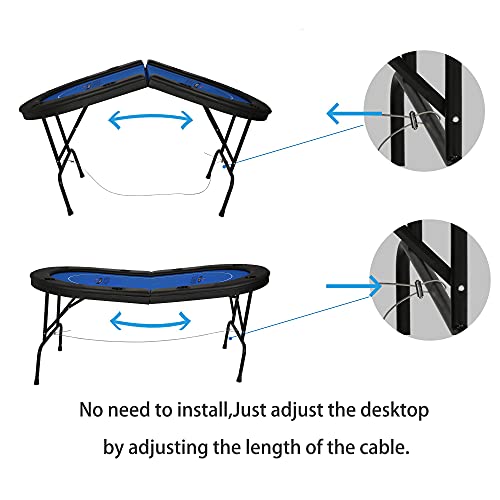 No need to install,Just adjust the desktop by adjusting the length of the cable.