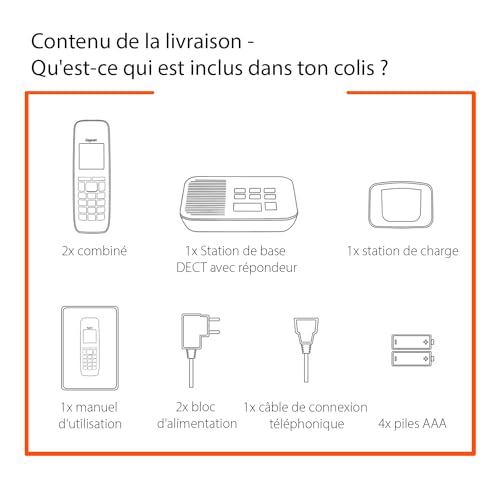 Contenu de la livraison -
Qu'est-ce qui est inclus dans ton colis ?

Gigaset

2x combiné

1x Station de base DECT avec répondeur

1x station de charge

1x manuel d'utilisation

2x bloc d'alimentation

1x câble de connexion téléphonique

4x piles AAA