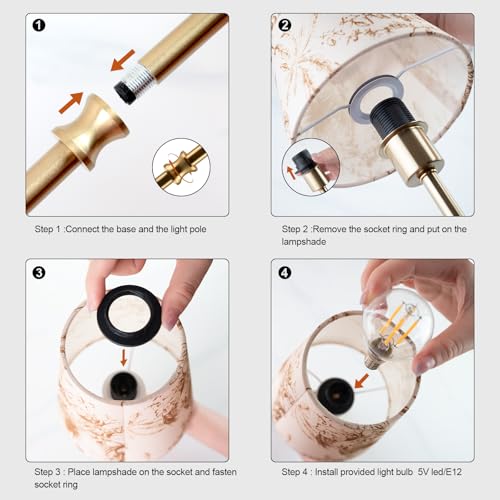 1

Step 1 :Connect the base and the light pole

2

Step 2 :Remove the socket ring and put on the lampshade

3

Step 3 : Place lampshade on the socket and fasten socket ring

4

Step 4 : Install provided light bulb 5V led/E12