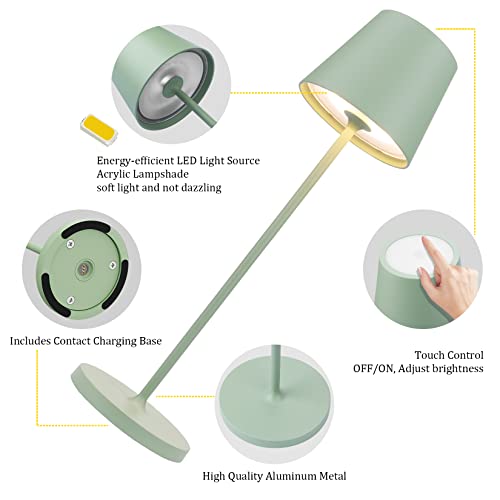 Energy-efficient LED Light Source
Acrylic Lampshade
soft light and not dazzling

Includes Contact Charging Base

Touch Control
OFF/ON, Adjust brightness

High Quality Aluminum Metal