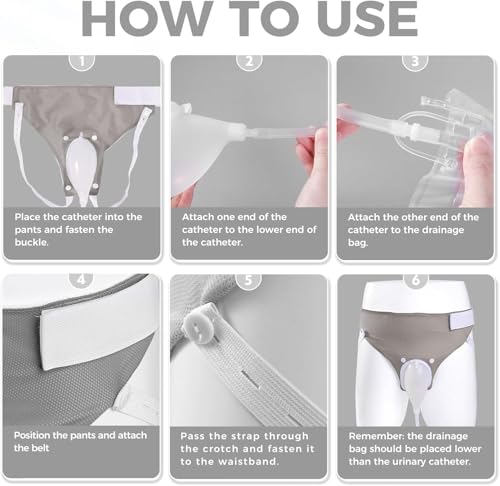 HOW TO USE

1

Place the catheter into the pants and fasten the buckle.

2

Attach one end of the catheter to the lower end of the catheter.

3

Attach the other end of the catheter to the drainage bag.

4

Position the pants and attach the belt

5

Pass the strap through the crotch and fasten it to the waistband.

6

Remember: the drainage bag should be placed lower than the urinary catheter.