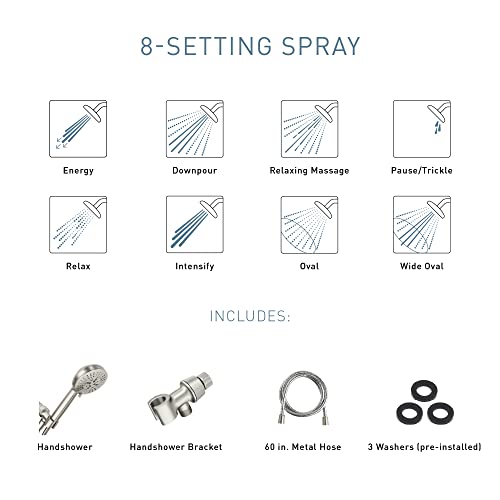 8-SETTING SPRAY

Energy

Downpour

Relaxing Massage

Pause/Trickle

Relax

Intensify

Oval

Wide Oval

INCLUDES:

Handshower

Handshower Bracket

60 in. Metal Hose

3 Washers (pre-installed)