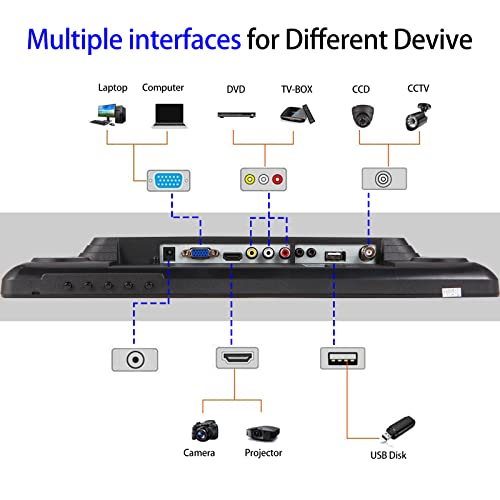 Multiple interfaces for Different Devive

Laptop Computer DVD TV-BOX CCD CCTV

Camera Projector

USB Disk