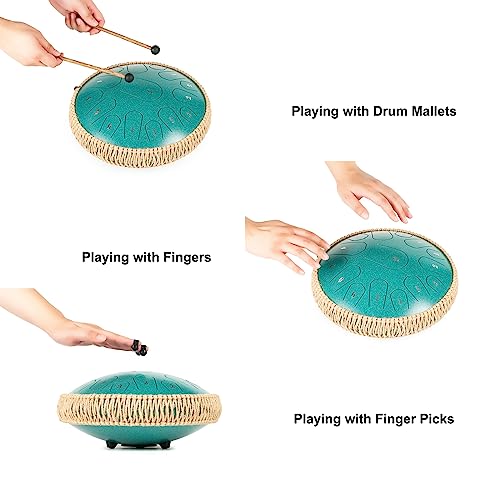 Playing with Drum Mallets

Playing with Fingers

Playing with Finger Picks