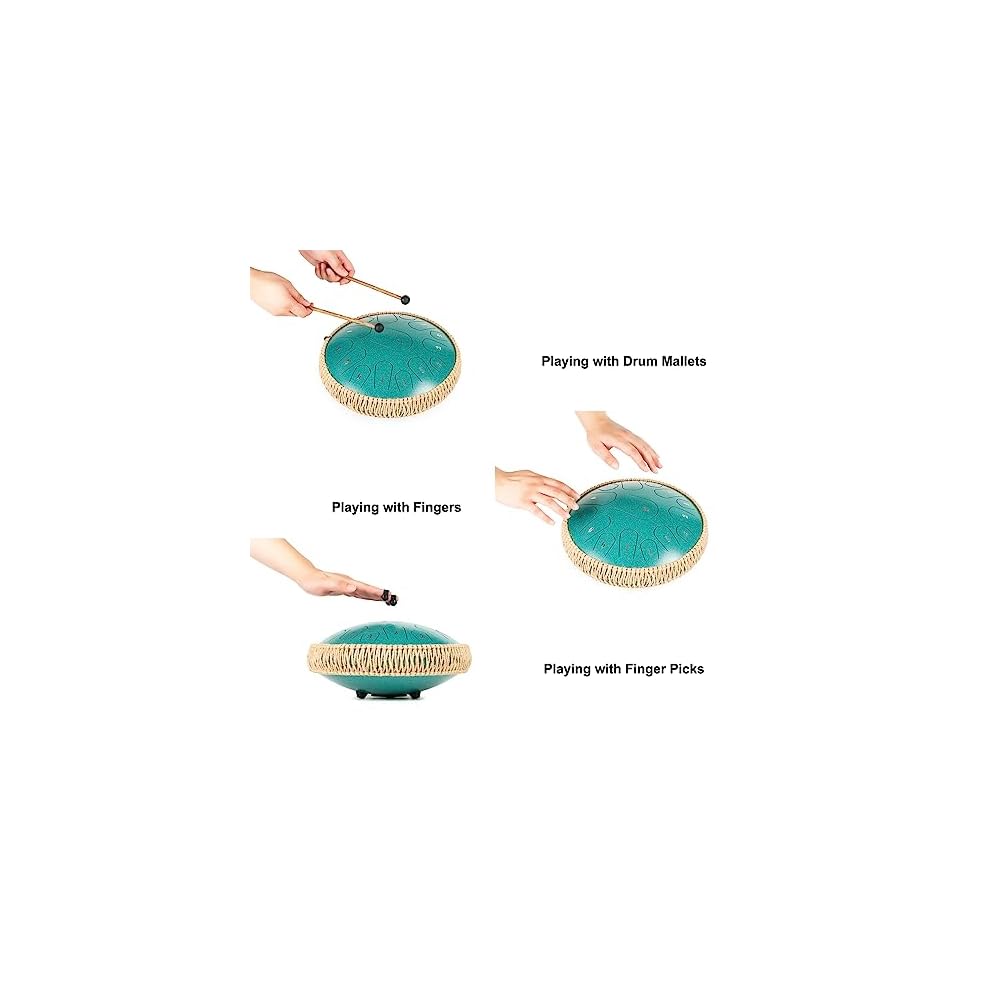 Playing with Drum Mallets

Playing with Fingers

Playing with Finger Picks