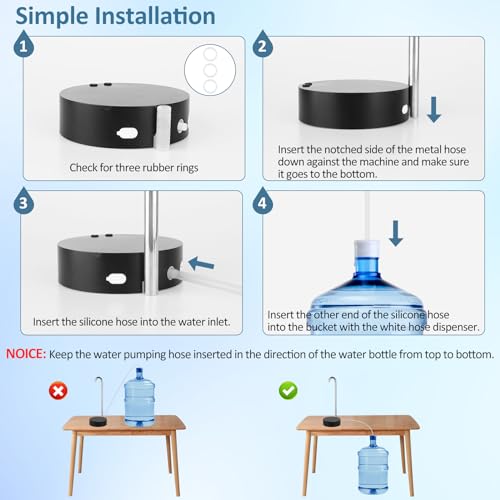 Simple Installation

1

Check for three rubber rings

2

Insert the notched side of the metal hose down against the machine and make sure it goes to the bottom.

3

Insert the silicone hose into the water inlet.

4

Insert the other end of the silicone hose into the bucket with the white hose dispenser.

NOICE: Keep the water pumping hose inserted in the direction of the water bottle from top to bottom.