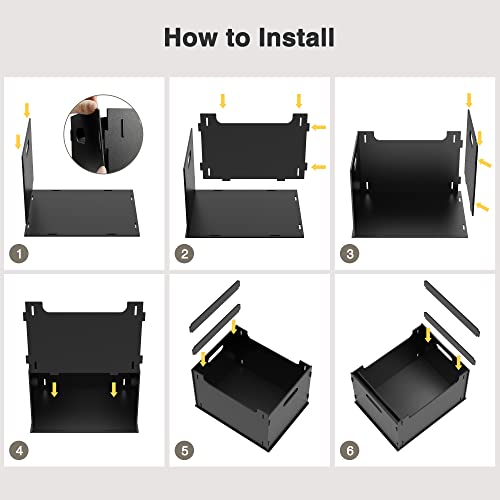 How to Install

1

2

3

4

5

6