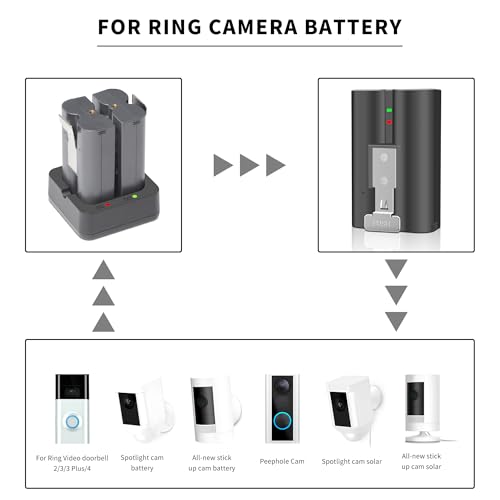 FOR RING CAMERA BATTERY

For Ring Video doorbell 2/3/3 Plus/4

Spotlight cam battery

All-new stick up cam battery

Peephole Cam

Spotlight cam solar

All-new stick up cam solar