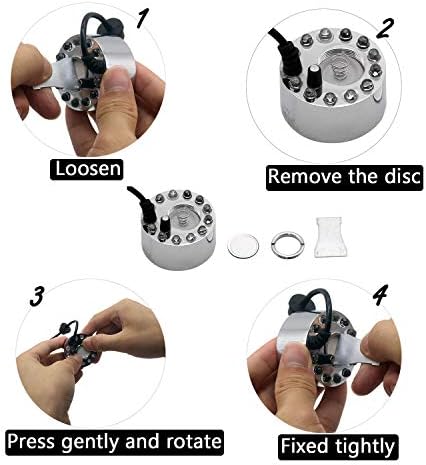 1

Loosen

2

Remove the disc

3

Press gently and rotate

4

Fixed tightly