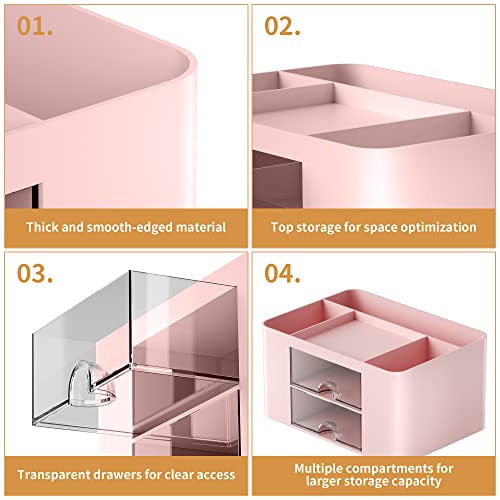 01.

Thick and smooth-edged material

02.

Top storage for space optimization

03.

Transparent drawers for clear access

04.

Multiple compartments for larger storage capacity