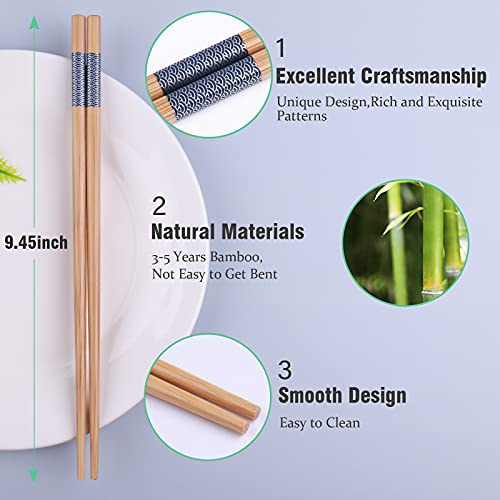 9.45inch

1
Excellent Craftsmanship
Unique Design,Rich and Exquisite Patterns

2
Natural Materials
3-5 Years Bamboo, Not Easy to Get Bent

3
Smooth Design
Easy to Clean