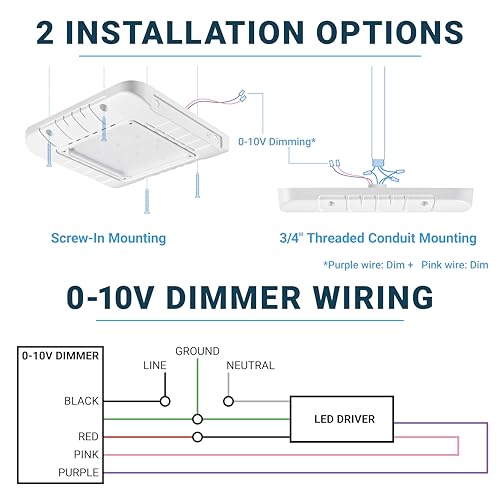 2 INSTALLATION OPTIONS

0-10V Dimming*

Screw-In Mounting

3/4" Threaded Conduit Mounting

*Purple wire: Dim + Pink wire: Dim

0-10V DIMMER WIRING

0-10V DIMMER

BLACK

RED

PINK

PURPLE

LINE

GROUND

NEUTRAL

LED DRIVER