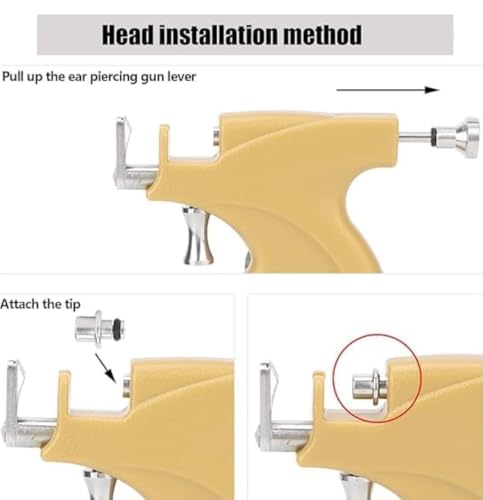 Head installation method

Pull up the ear piercing gun lever

Attach the tip