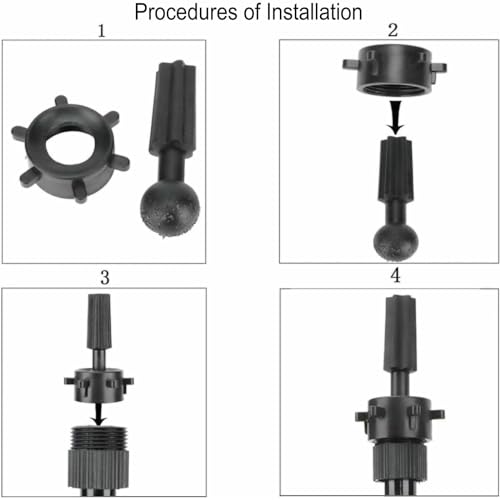 Procedures of Installation

1

2

3

4