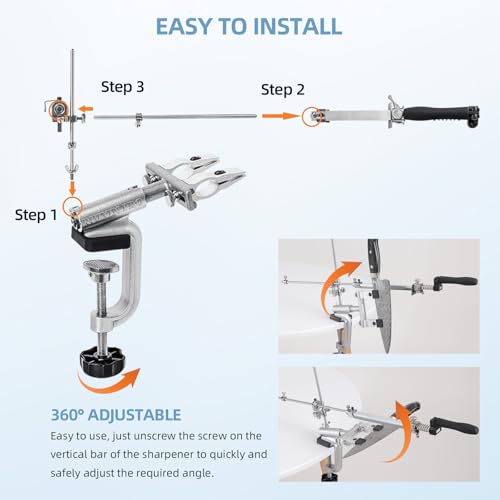 EASY TO INSTALL

Step 3

Step 2

Step 1

360° ADJUSTABLE

Easy to use, just unscrew the screw on the vertical bar of the sharpener to quickly and safely adjust the required angle.