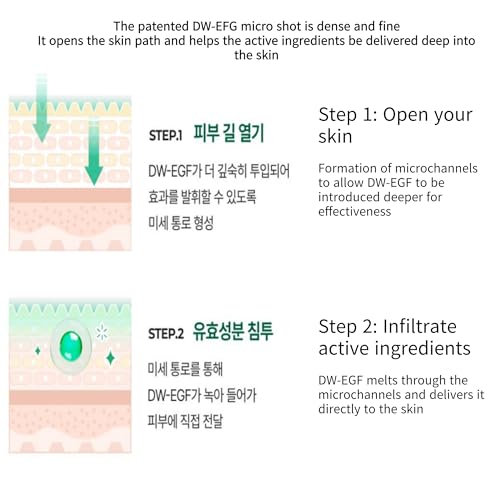 The patented DW-EFG micro shot is dense and fine
It opens the skin path and helps the active ingredients be delivered deep into the skin

STEP.1 피부 길 열기

DW-EGF가 더 깊숙히 투입되어
효과를 발휘할 수 있도록
미세 통로 형성

Step 1: Open your skin

Formation of microchannels to allow DW-EGF to be introduced deeper for effectiveness

STEP.2 유효성분 침투

미세 통로를 통해
DW-EGF가 녹아 들어가
피부에 직접 전달

Step 2: Infiltrate active ingredients

DW-EGF melts through the microchannels and delivers it directly to the skin