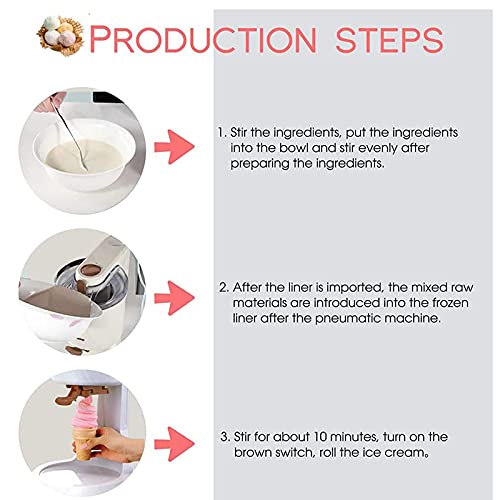 PRODUCTION STEPS

1. Stir the ingredients, put the ingredients into the bowl and stir evenly after preparing the ingredients.

2. After the liner is imported, the mixed raw materials are introduced into the frozen liner after the pneumatic machine.

3. Stir for about 10 minutes, turn on the brown switch, roll the ice cream。