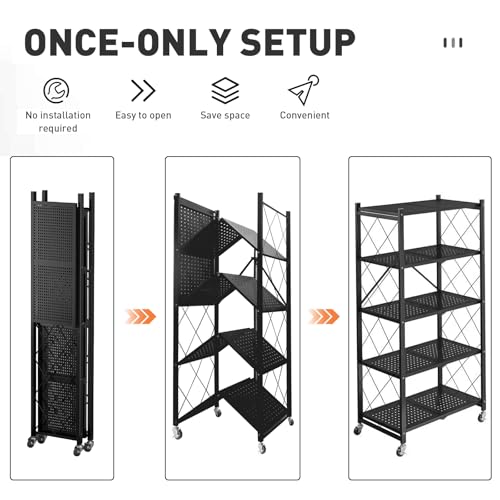 ONCE-ONLY SETUP

No installation required

Easy to open

Save space

Convenient