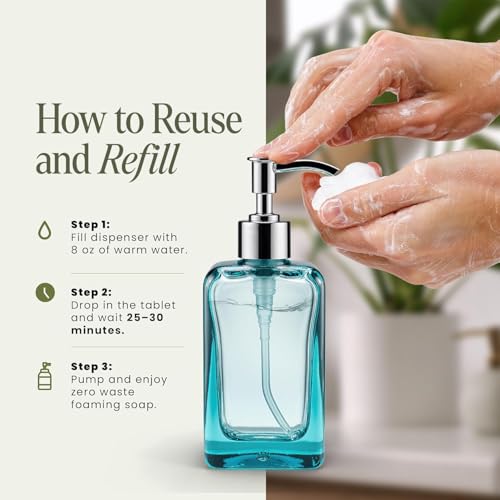 How to Reuse and Refill

Step 1:
Fill dispenser with 8 oz of warm water.

Step 2:
Drop in the tablet and wait 25–30 minutes.

Step 3:
Pump and enjoy zero waste foaming soap.