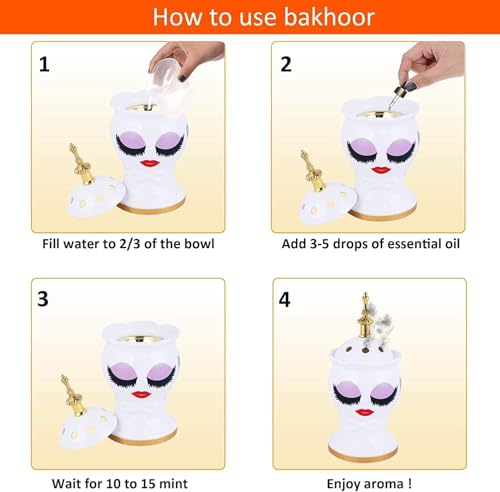 How to use bakhoor

1

Fill water to 2/3 of the bowl

2

Add 3-5 drops of essential oil

3

Wait for 10 to 15 mint

4

Enjoy aroma !