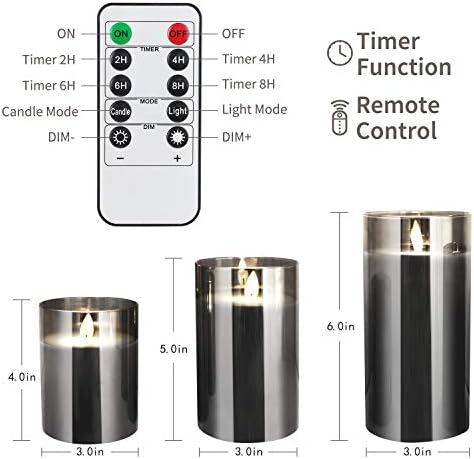 ON
ON
OFF
OFF
TIMER
Timer 2H
2H
4H
Timer 4H
Timer 6H
6H
8H
Timer 8H
MODE
Candle Mode
Candle
Light
Light Mode
DIM
DIM-
DIM+
−
+

Timer Function

Remote Control

4.0in
5.0in
6.0in
3.0in
3.0in
3.0in