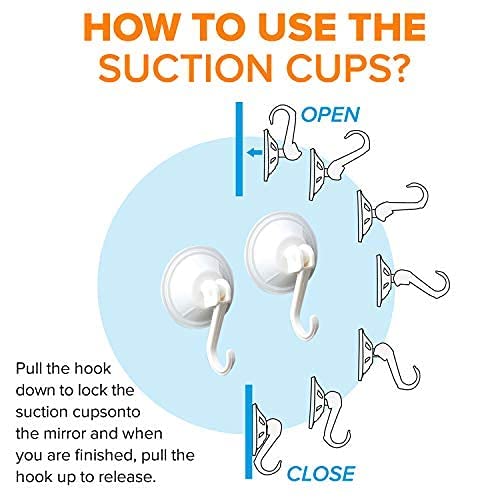 HOW TO USE THE SUCTION CUPS?

OPEN

Pull the hook down to lock the suction cupsonto the mirror and when you are finished, pull the hook up to release.

CLOSE