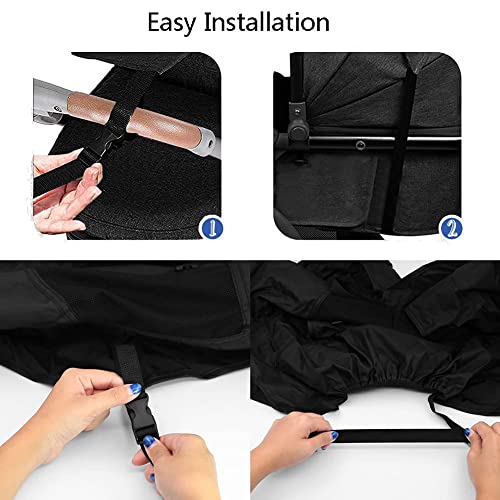 Easy Installation

1

2