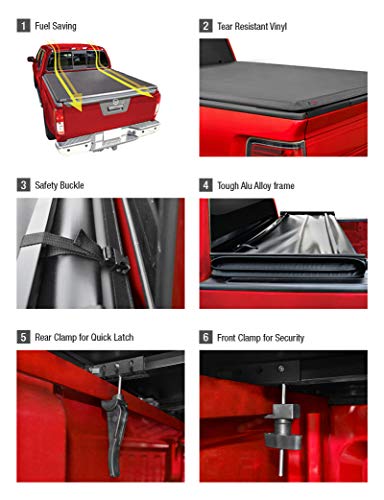 1 Fuel Saving

2 Tear Resistant Vinyl

3 Safety Buckle

4 Tough Alu Alloy frame

5 Rear Clamp for Quick Latch

6 Front Clamp for Security