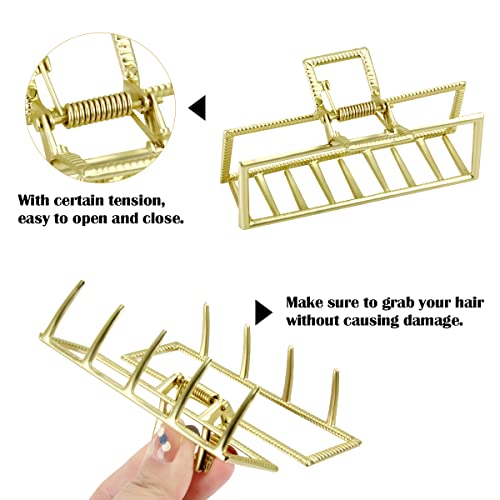 With certain tension, easy to open and close.

Make sure to grab your hair without causing damage.