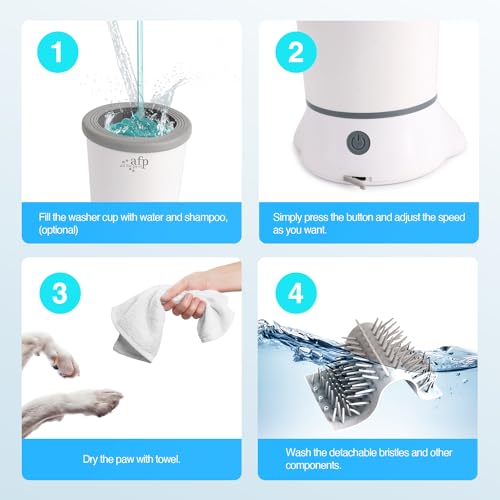 1

afp

Fill the washer cup with water and shampoo, (optional)

2

Simply press the button and adjust the speed as you want.

3

Dry the paw with towel.

4

Wash the detachable bristles and other components.