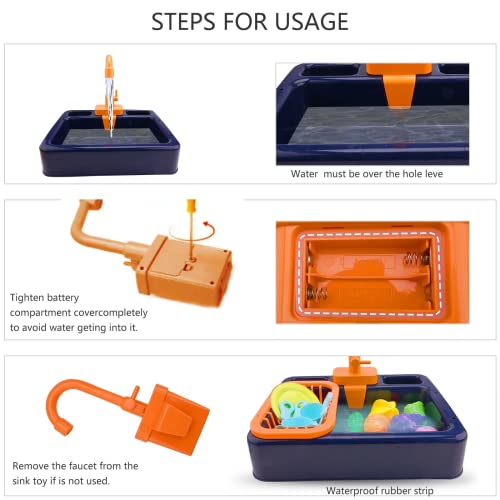 STEPS FOR USAGE

Water must be over the hole leve

Tighten battery compartment covercompletely to avoid water geting into it.

Remove the faucet from the sink toy if is not used.

Waterproof rubber strip