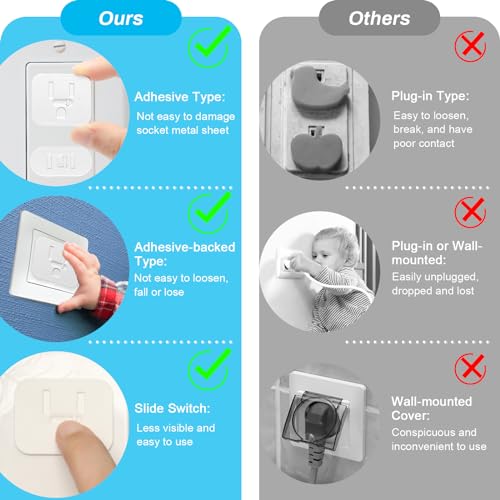 Ours

Adhesive Type:
Not easy to damage socket metal sheet

Adhesive-backed Type:
Not easy to loosen, fall or lose

Slide Switch:
Less visible and easy to use

Others

Plug-in Type:
Easy to loosen, break, and have poor contact

Plug-in or Wall-mounted:
Easily unplugged, dropped and lost

Wall-mounted Cover:
Conspicuous and inconvenient to use