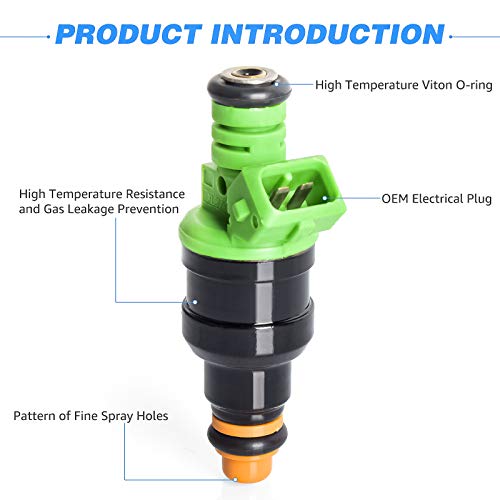 PRODUCT INTRODUCTION

High Temperature Viton O-ring

High Temperature Resistance and Gas Leakage Prevention

OEM Electrical Plug

Pattern of Fine Spray Holes