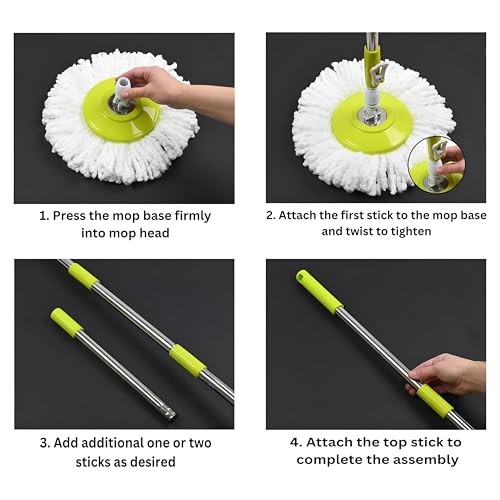 1. Press the mop base firmly into mop head

2. Attach the first stick to the mop base and twist to tighten

3. Add additional one or two sticks as desired

4. Attach the top stick to complete the assembly