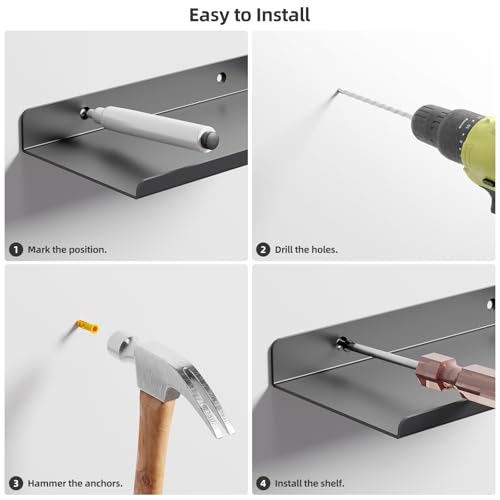 Easy to Install

1 Mark the position.

2 Drill the holes.

3 Hammer the anchors.

4 Install the shelf.