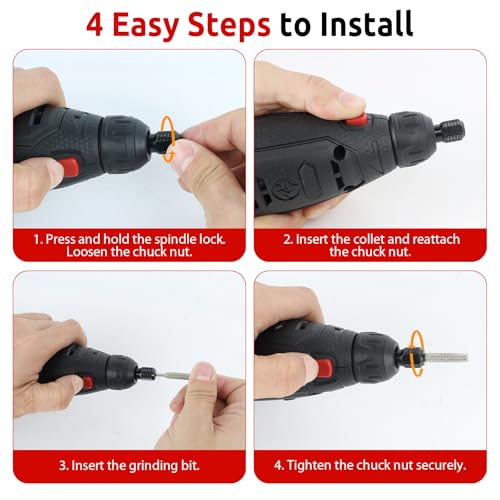 4 Easy Steps to Install

1. Press and hold the spindle lock. Loosen the chuck nut.

2. Insert the collet and reattach the chuck nut.

3. Insert the grinding bit.

4. Tighten the chuck nut securely.