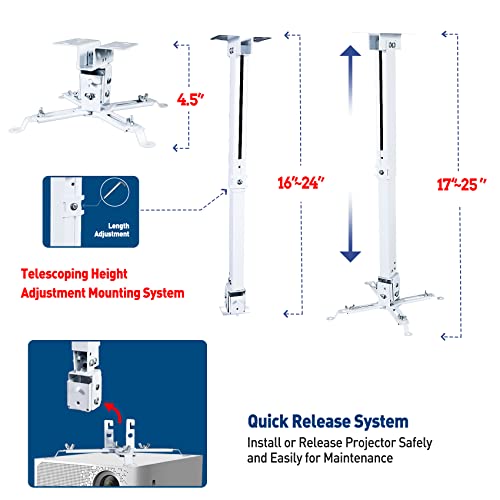 4.5"

16"~24"

17"~25"

Length Adjustment

Telescoping Height Adjustment Mounting System

Quick Release System

Install or Release Projector Safely and Easily for Maintenance