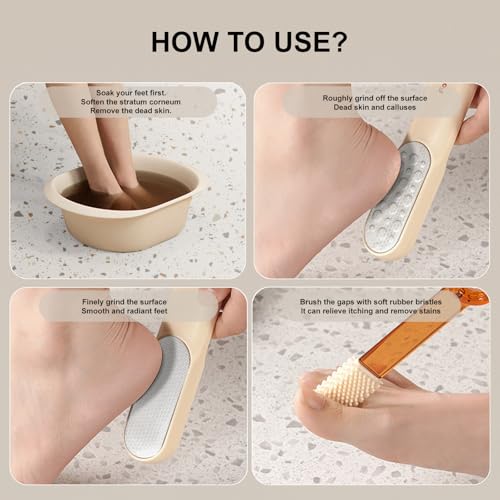 HOW TO USE?

Soak your feet first.
Soften the stratum corneum
Remove the dead skin.

Roughly grind off the surface
Dead skin and calluses

Finely grind the surface
Smooth and radiant feet

Brush the gaps with soft rubber bristles
It can relieve itching and remove stains