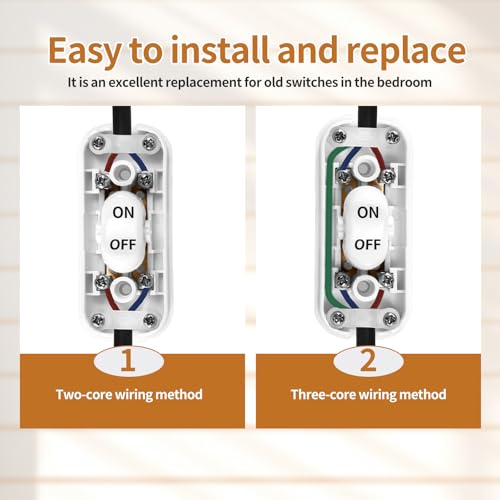 Easy to install and replace
It is an excellent replacement for old switches in the bedroom

ON
OFF

1
Two-core wiring method

ON
OFF

2
Three-core wiring method