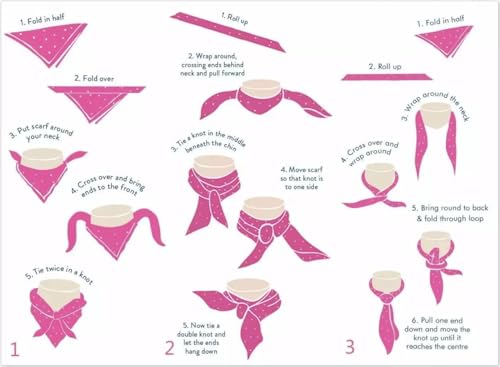 1. Fold in half

2. Fold over

3. Put scarf around your neck

4. Cross over and bring ends to the front

5. Tie twice in a knot

1

1. Roll up

2. Wrap around, crossing ends behind neck and pull forward

3. Tie a knot in the middle beneath the chin

4. Move scarf so that knot is to one side

5. Now tie a double knot and let the ends hang down

2

1. Fold in half

2. Roll up

3. Wrap around the neck

4. Cross over and wrap around

5. Bring round to back & fold through loop

6. Pull one end down and move the knot up until it reaches the centre

3