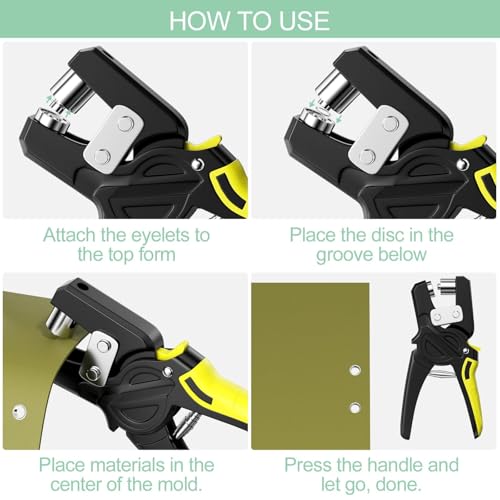 HOW TO USE

Attach the eyelets to the top form

Place the disc in the groove below

Place materials in the center of the mold.

Press the handle and let go, done.