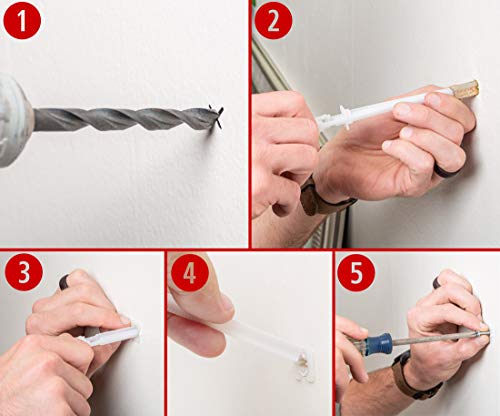 1
2
3
4
5