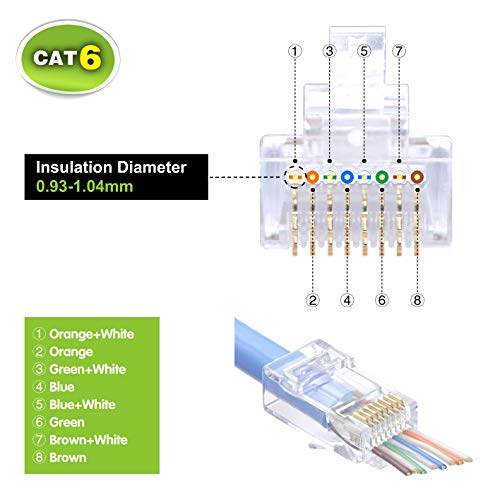 CAT 6

① ③ ⑤ ⑦

Insulation Diameter
0.93-1.04mm

② ④ ⑥ ⑧

① Orange+White
② Orange
③ Green+White
④ Blue
⑤ Blue+White
⑥ Green
⑦ Brown+White
⑧ Brown