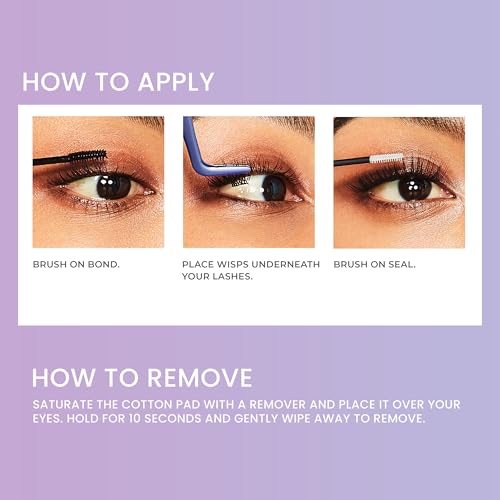 HOW TO APPLY

BRUSH ON BOND.

PLACE WISPS UNDERNEATH YOUR LASHES.

BRUSH ON SEAL.

HOW TO REMOVE

SATURATE THE COTTON PAD WITH A REMOVER AND PLACE IT OVER YOUR EYES. HOLD FOR 10 SECONDS AND GENTLY WIPE AWAY TO REMOVE.